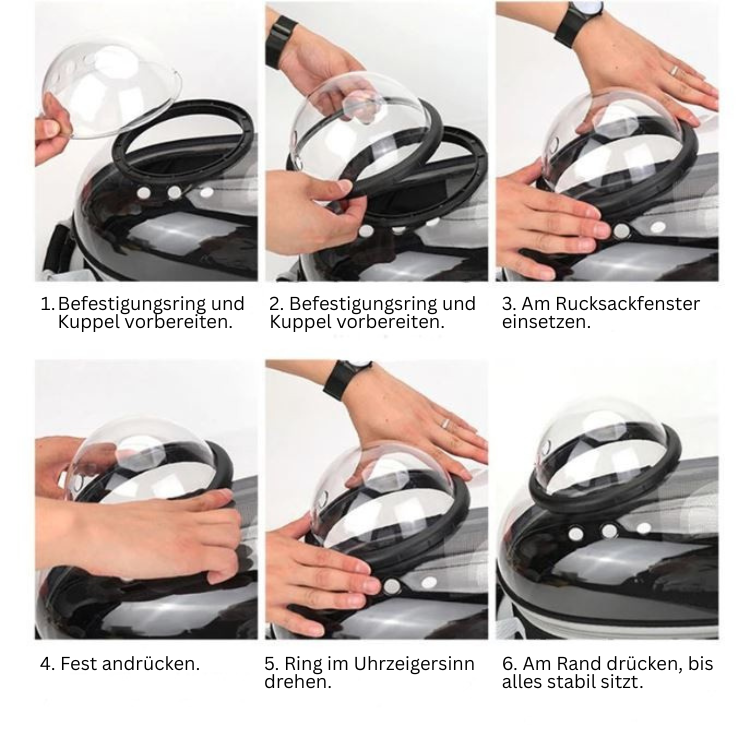 1. Befestigungsring und Kuppel vorbereiten.

2. Befestigungsring und Kuppel vorbereiten.

3. Am Rucksackfenster einsetzen.

4. Fest andrücken.

5. Ring im Uhrzeigersinn drehen.

6. Am Rand drücken, bis alles stabil sitzt.