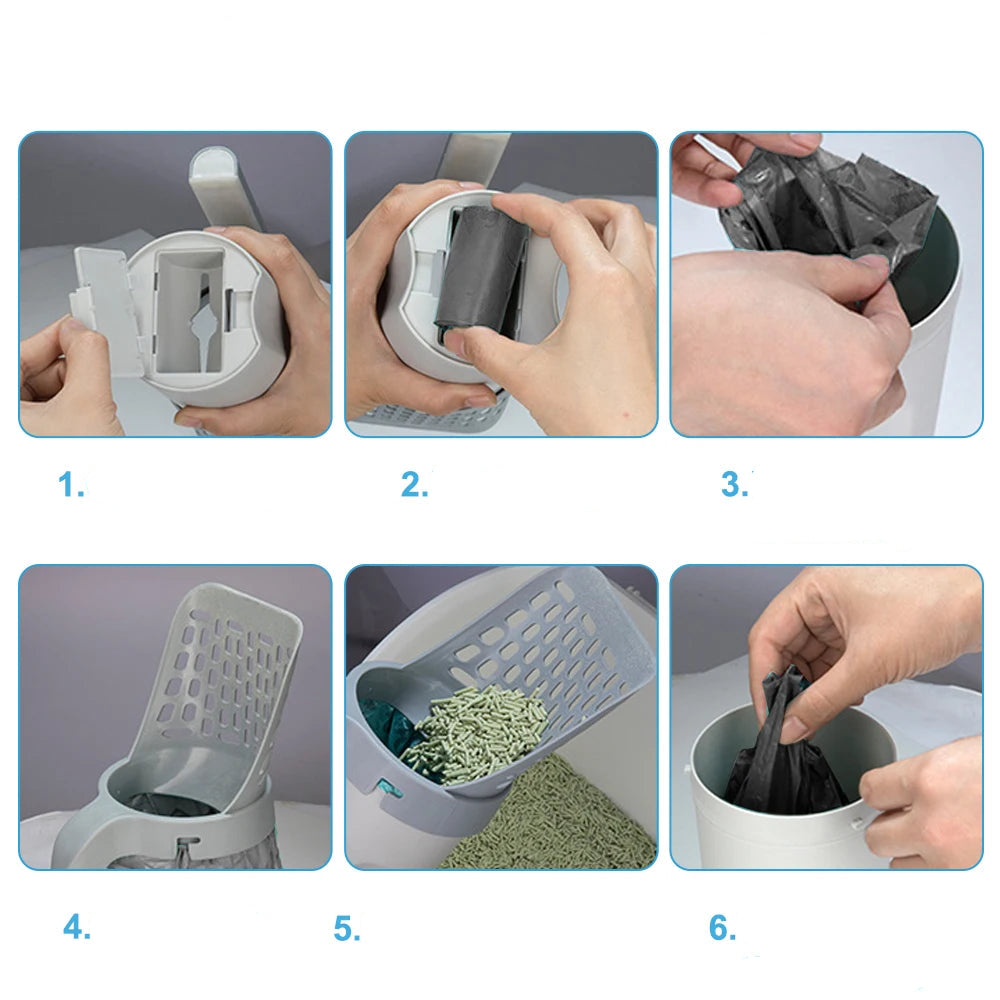 1.

2.

3.

4.

5.

6.